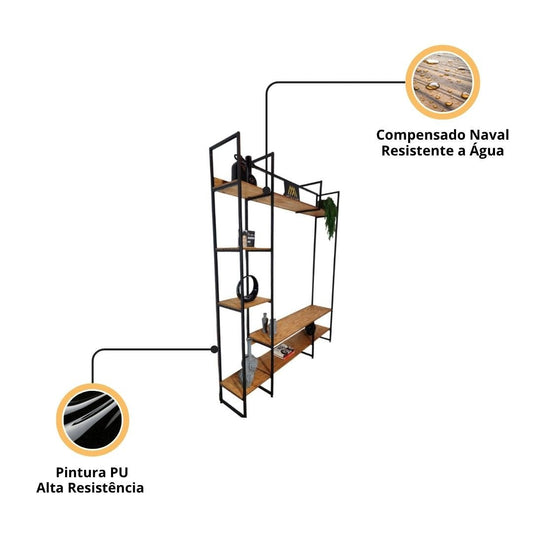 Compensado Naval
Resistente a Água

Pintura PU
Alta Resistência