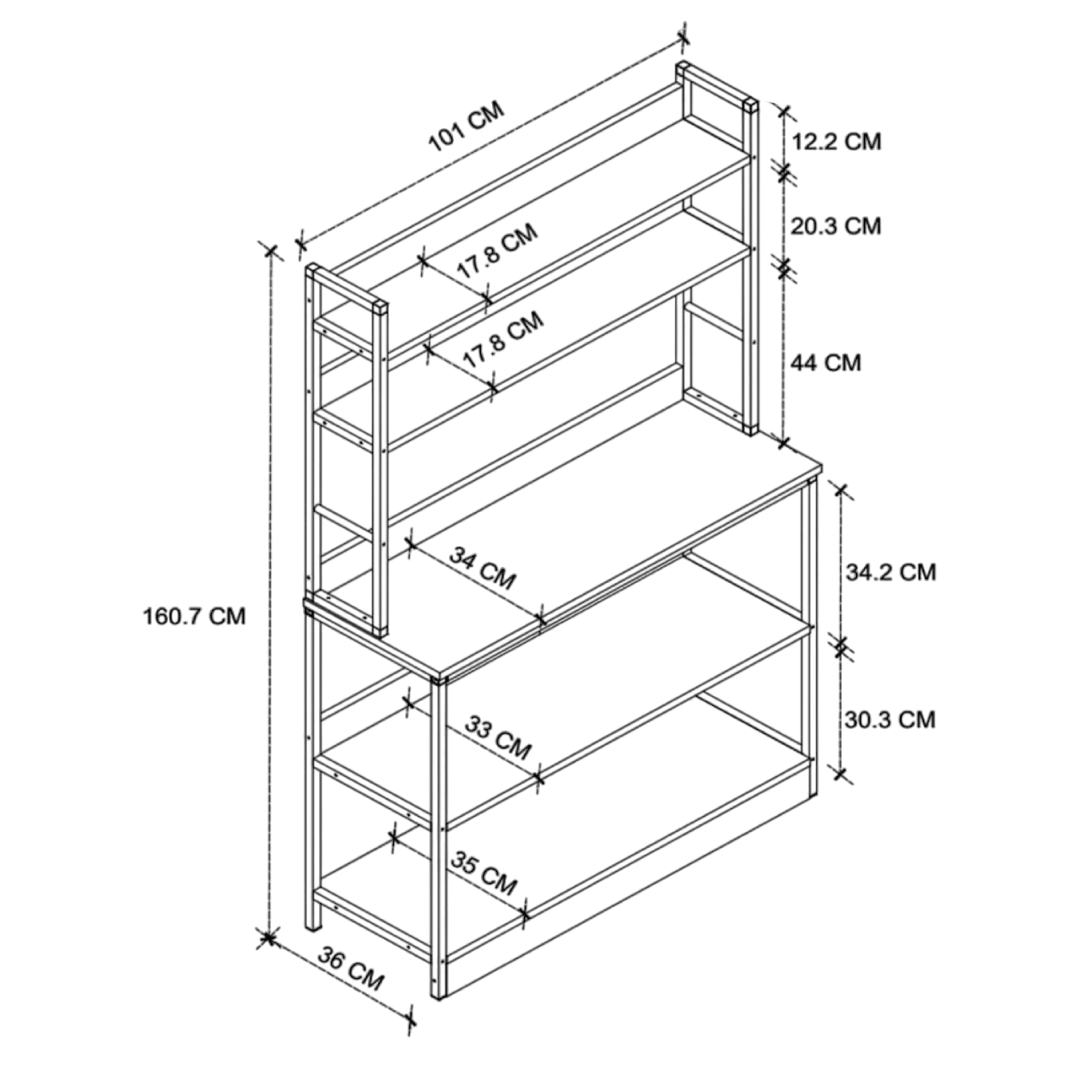 101 CM
12.2 CM
20.3 CM
17.8 CM
17.8 CM
44 CM
160.7 CM
34 CM
34.2 CM
33 CM
30.3 CM
35 CM
36 CM