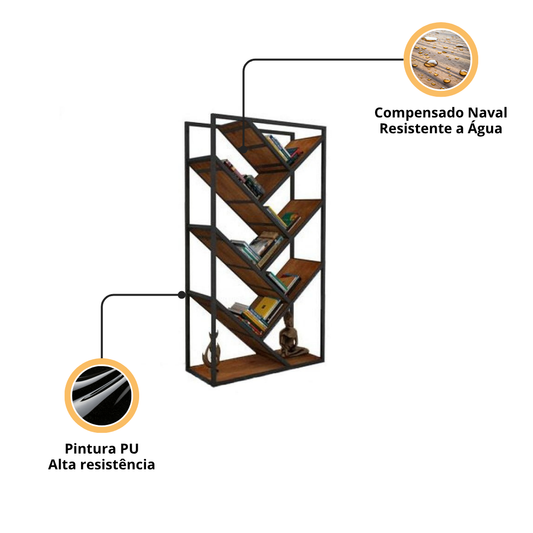 Compensado Naval
Resistente a Água

Pintura PU
Alta resistência