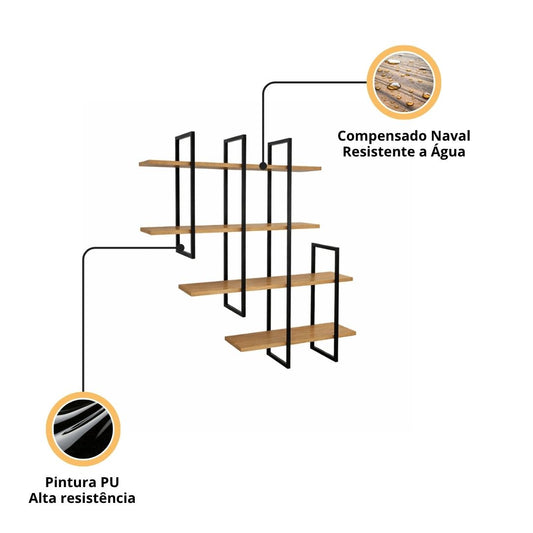 Compensado Naval
Resistente a Água

Pintura PU
Alta resistência