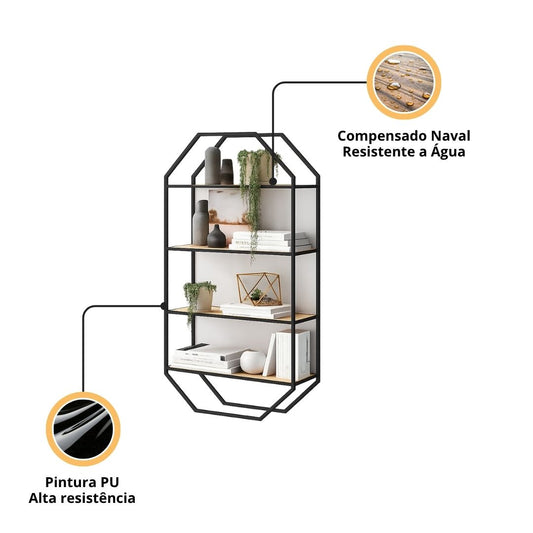 Compensado Naval
Resistente a Água

Pintura PU
Alta resistência